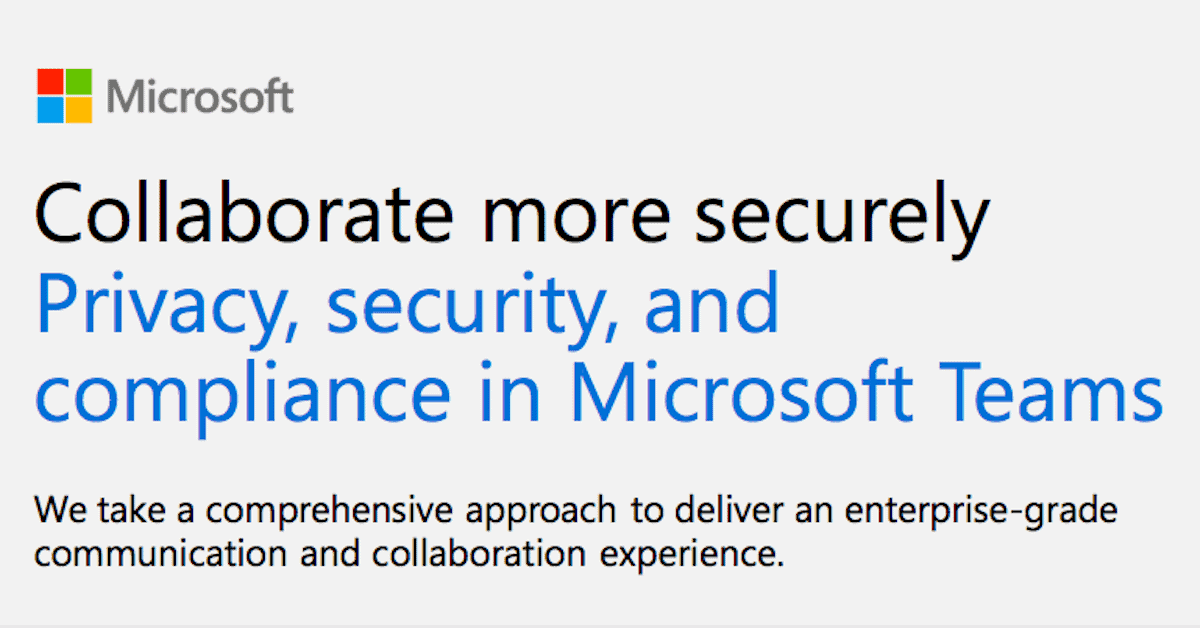 Microsoft

Collaborate more securely
Privacy, security, and compliance in Microsoft Teams

We take a comprehensive approach to deliver an enterprise-grade communication and collaboration experience.